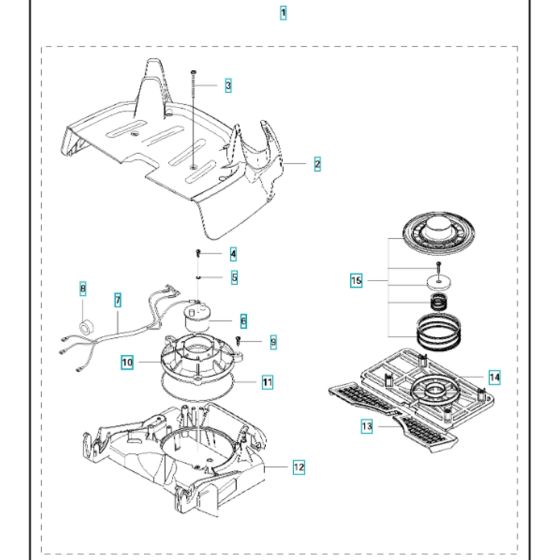 1
3
2
4
5
8
7
6
9
10
11
12
15
14
13