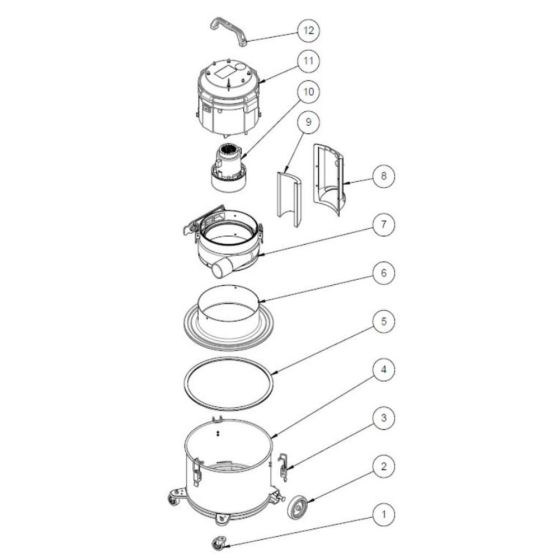 12
11
10
9
8
7
6
5
4
3
2
1