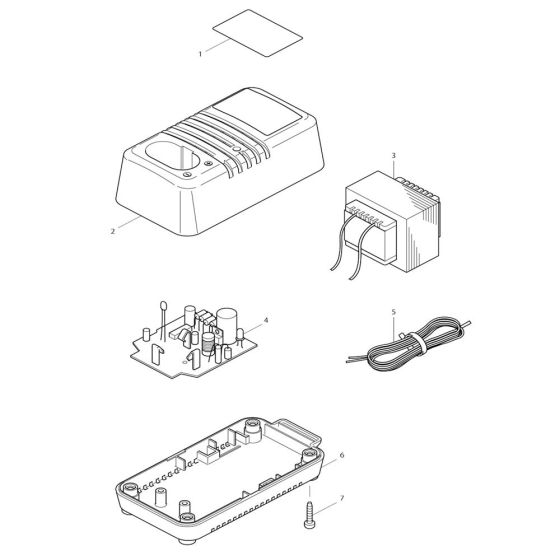 1
2
3
4
5
6
7