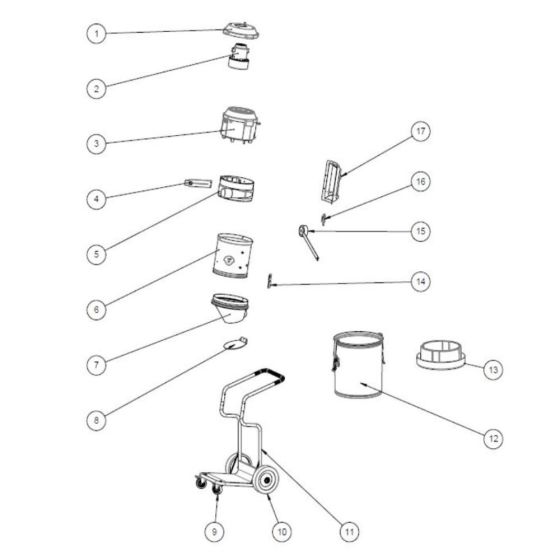 1
2
3
4
5
6
7
8
17
16
15
14
13
12
9
10
11