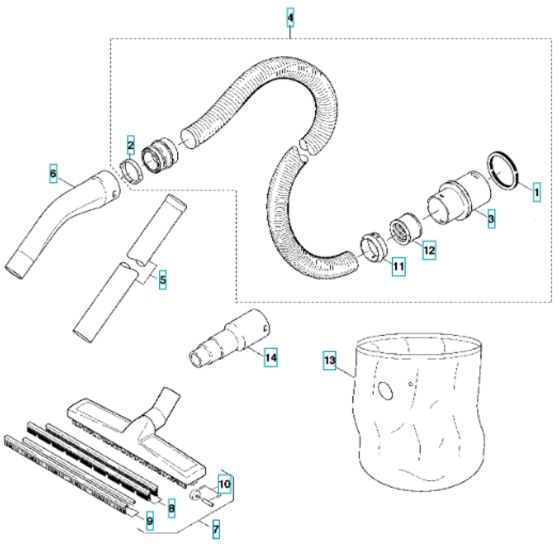 4
2
6
1
3
12
11
5
14
13
10
8
9
7