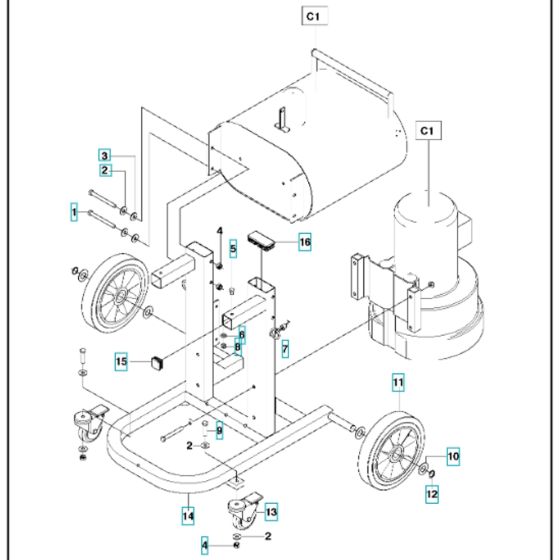 C1
C1
3
2
1
4
5
16
6
8
7
15
11
9
2
10
12
14
13
2
4