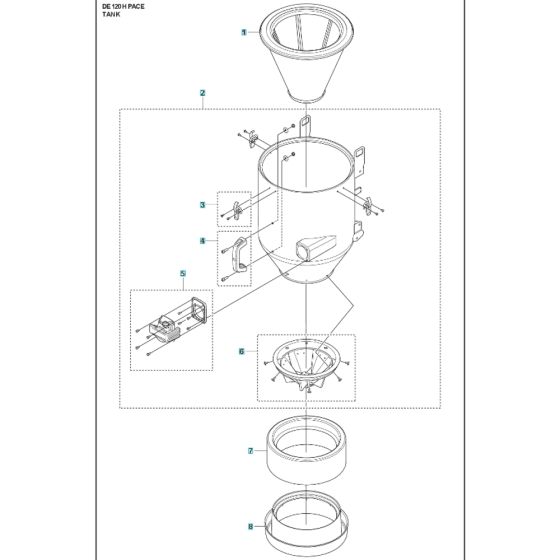 DE 120 H PACE
TANK

1

2

3

4

5

6

7

8