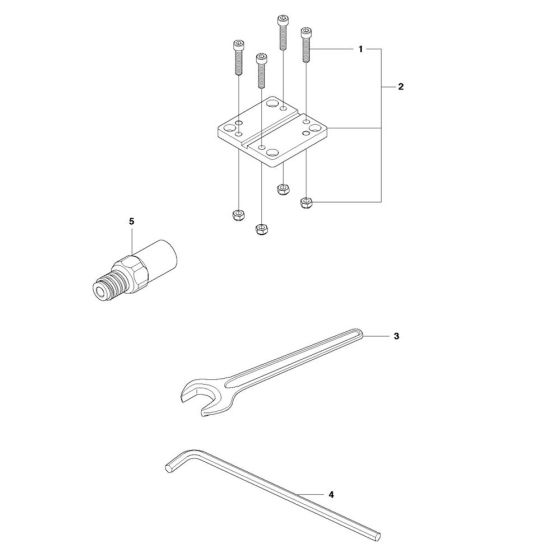 1
2
5
3
4