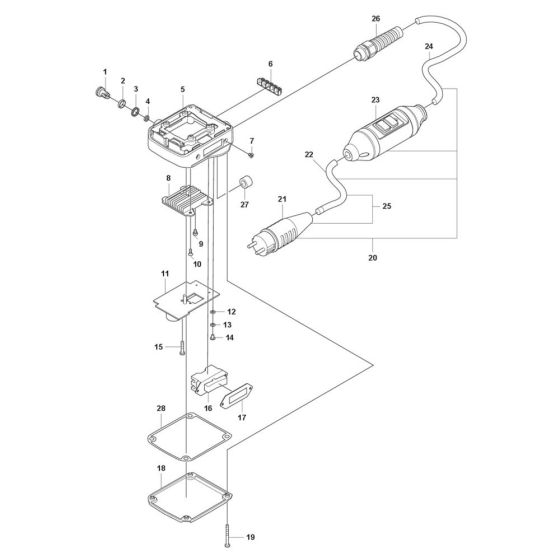 26
24
1
2
3
4
5
6
23
7
22
8
27
21
25
9
10
20
11
12
13
14
15
16
17
28
18
19