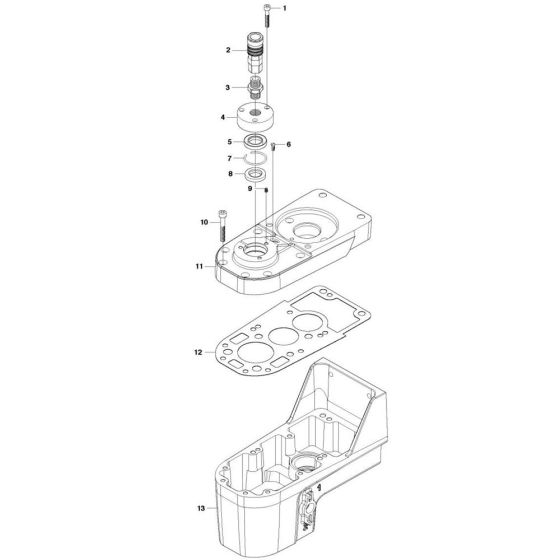 1
2
3
4
5
6
7
8
9
10
11
12
13