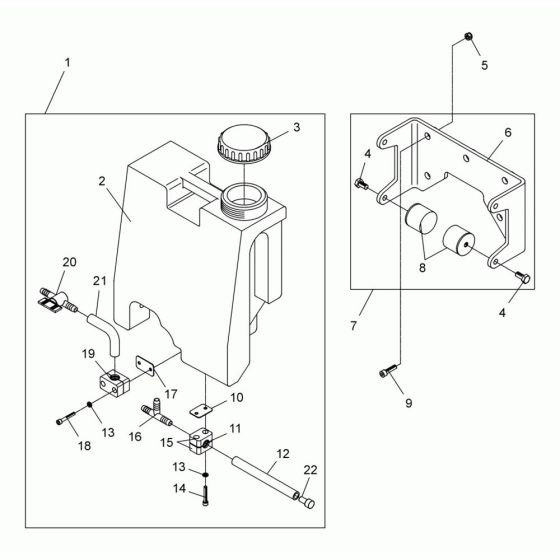 1
5
3
6
2
4
20
21
8
4
7
19
17
10
9
13
16
11
18
15
12
13
22
14