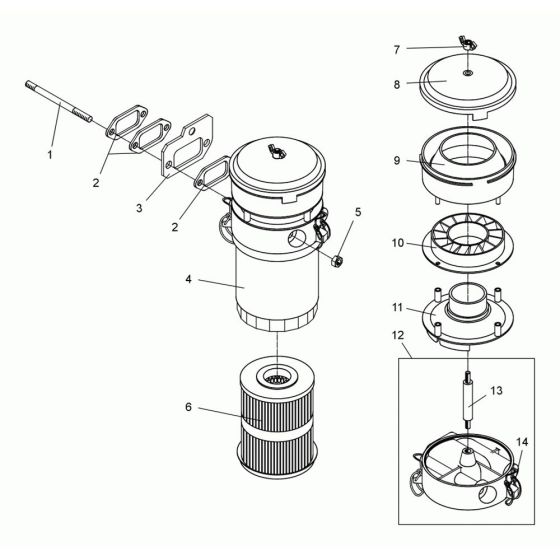 1
2
3
2
4
5
6
7
8
9
10
11
12
13
14