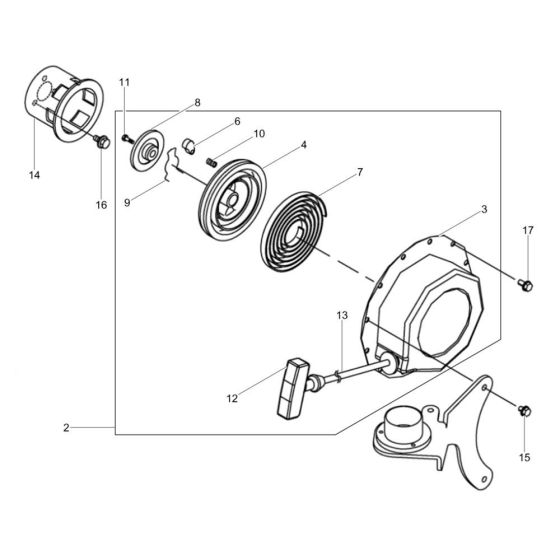 11
8
6
10
4
7
3
17
14
16
9
13
12
2
15