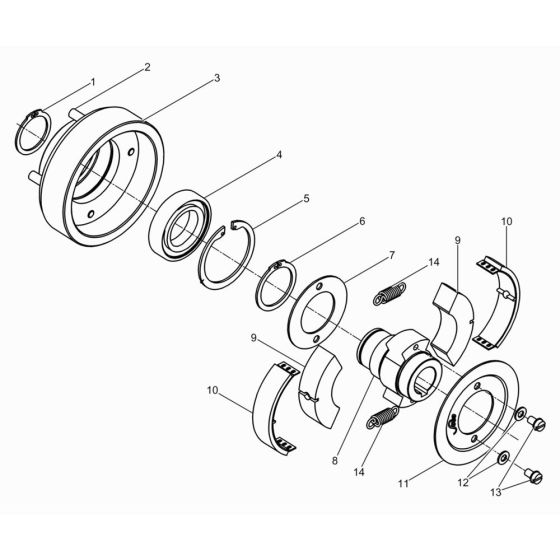 1
2
3
4
5
6
7
14
9
10
9
10
8
14
11
12
13