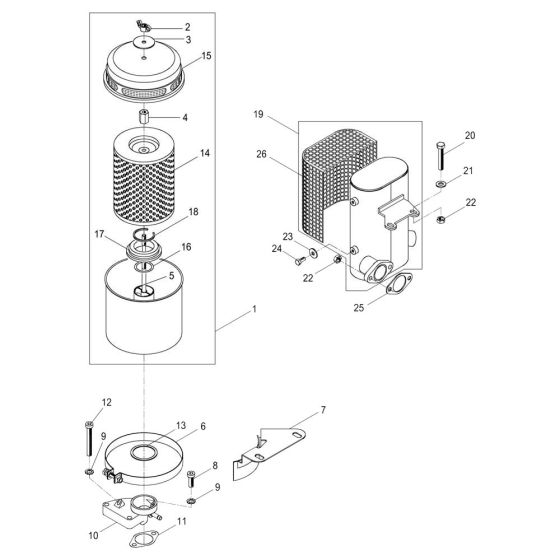 2
3
15
4
14
18
17
16
5
1
19
26
20
21
22
23
24
22
25
12
13
6
7
9
8
9
10
11