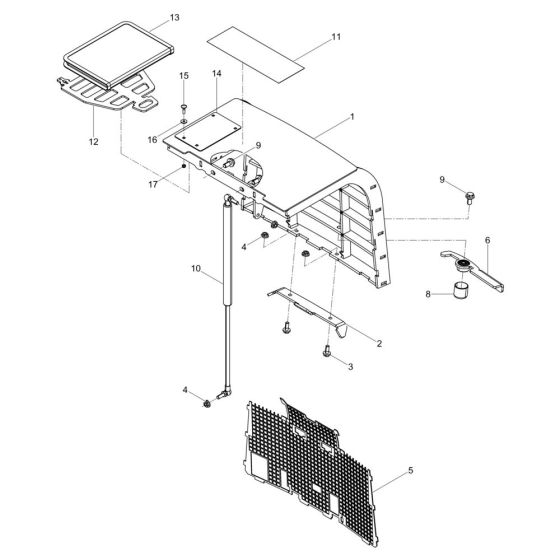 13
11
15
14
1
12
16
9
17
9
6
4
10
8
2
3
4
5