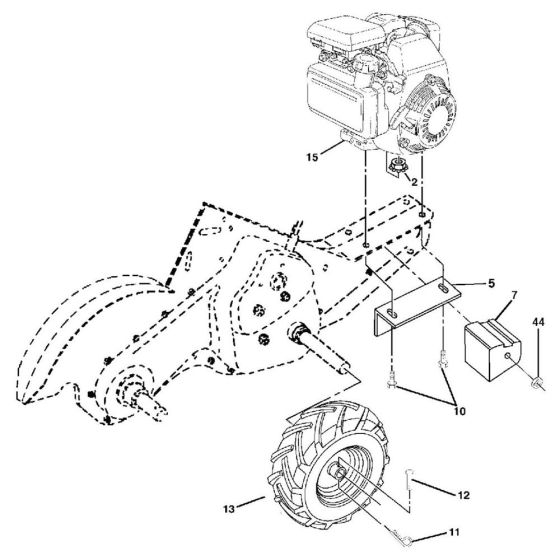 15
2
5
7
44
10
12
13
11