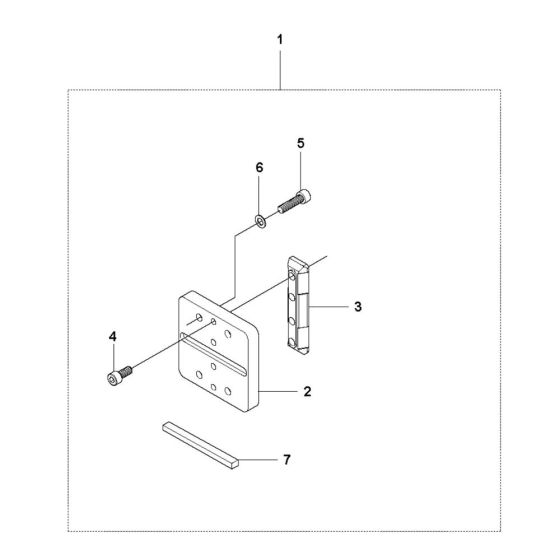 1
5
6
3
4
2
7