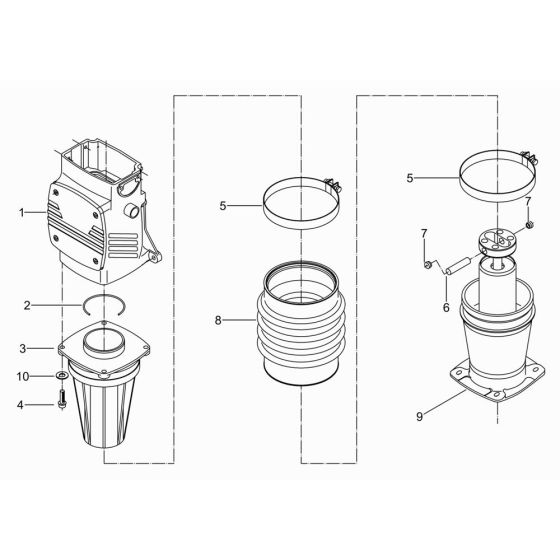 1
2
3
10
4
5
8
5
7
7
6
9