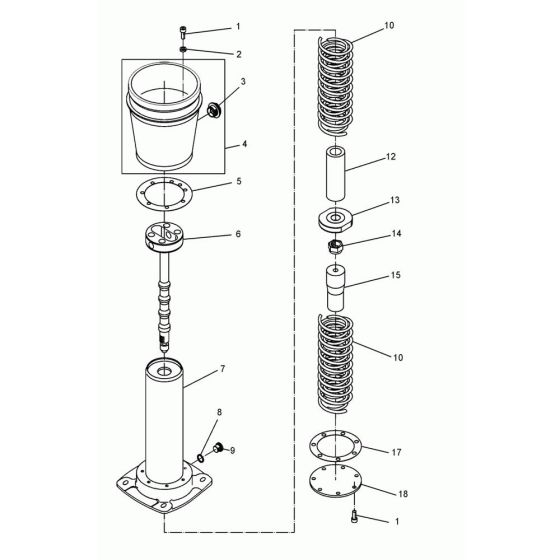 1
2
3
4
5
6
7
8
9
10
12
13
14
15
10
17
18
1