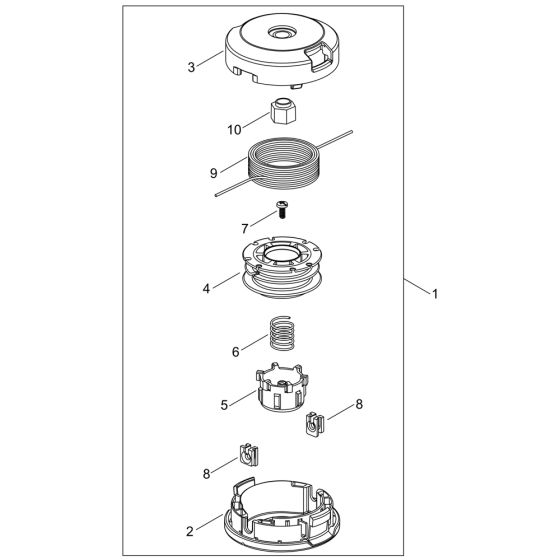 3
10
9
7
4
1
6
5
8
8
2