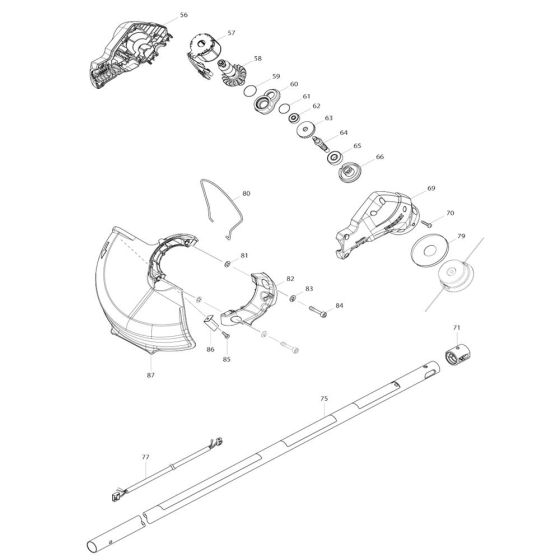 56
57
58
59
60
61
62
63
64
65
66
80
69
70
79
81
82
83
84
86
85
87
71
75
77