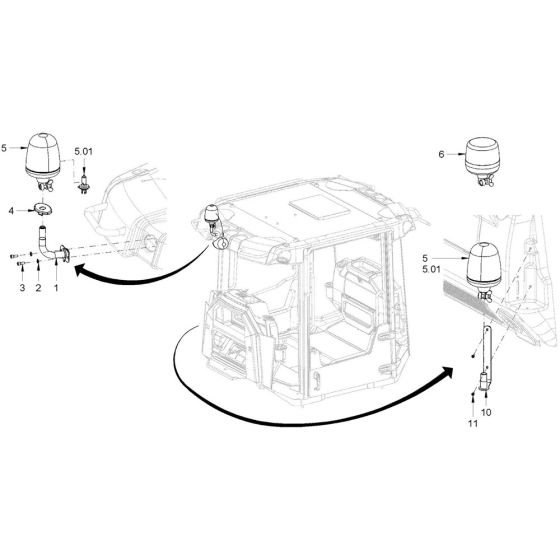 5
5.01
4
3
2
1
6
5
5.01
10
11