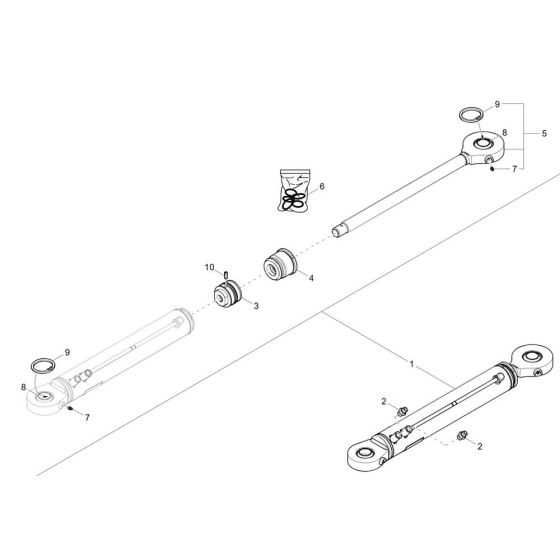 9
8
5
7
6
10
4
3
9
8
7
1
2
2