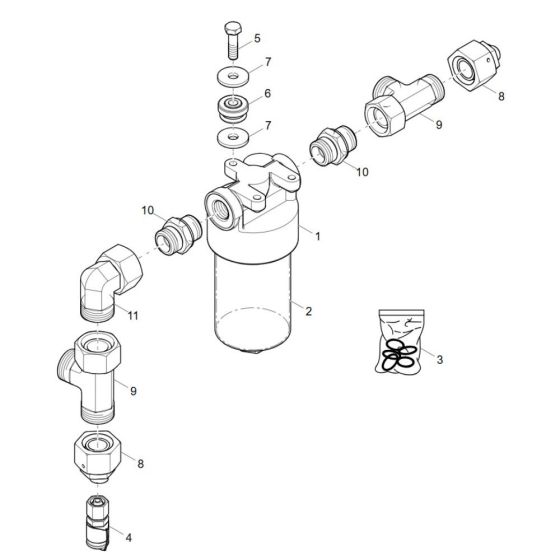 5
7
6
7
8
9
10
10
1
11
2
3
9
8
4