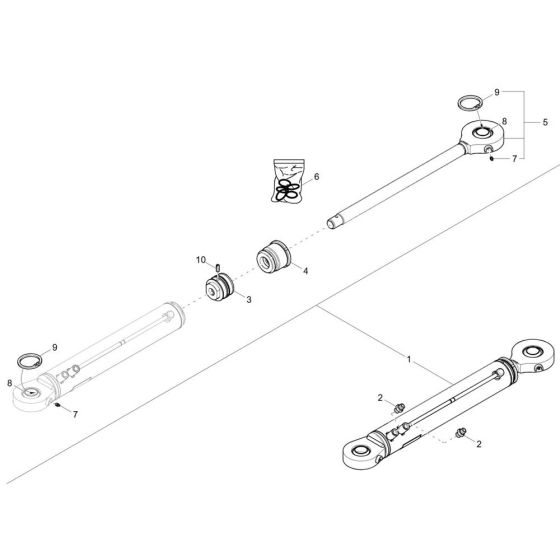 9
8
5
7
6
10
4
3
9
8
7
1
2
2