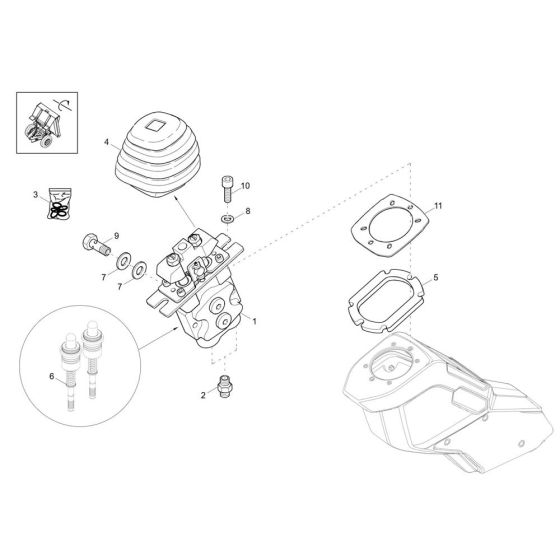 4
3
10
8
11
9
7
7
5
1
6
2