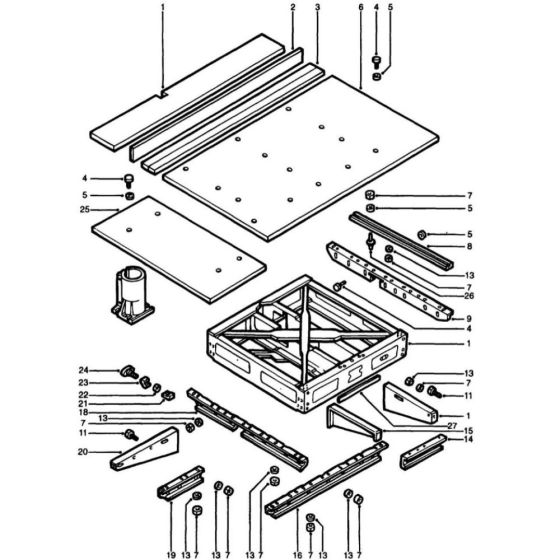 1
2
3
6
4
5
4
5
25
7
5
5
8
13
7
26
9
4
1
24
23
22
21
18
13
7
11
20
13
7
11
1
27
15
14
19
13
7
13
7
13
7
16
7
13
13
7