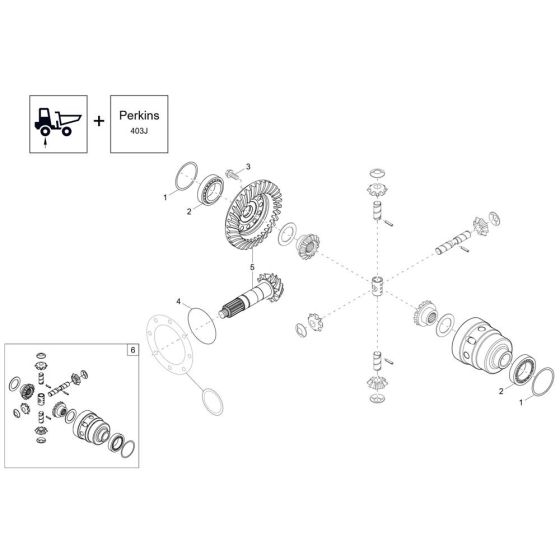 +
Perkins
403J

3
1
2
5
4
6
2
1