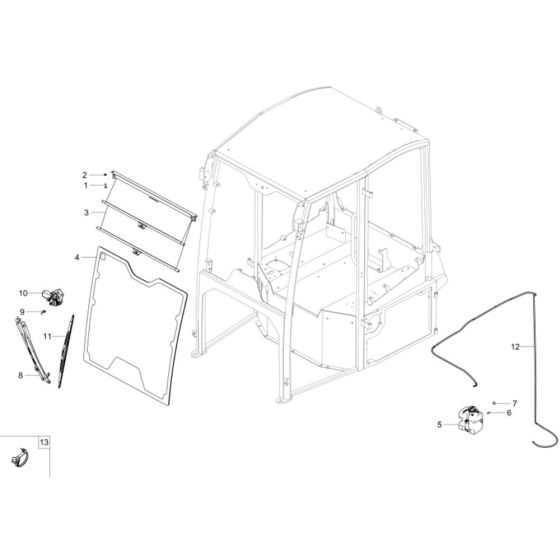 2
1
3
4
10
9
11
8
12
7
6
5
13