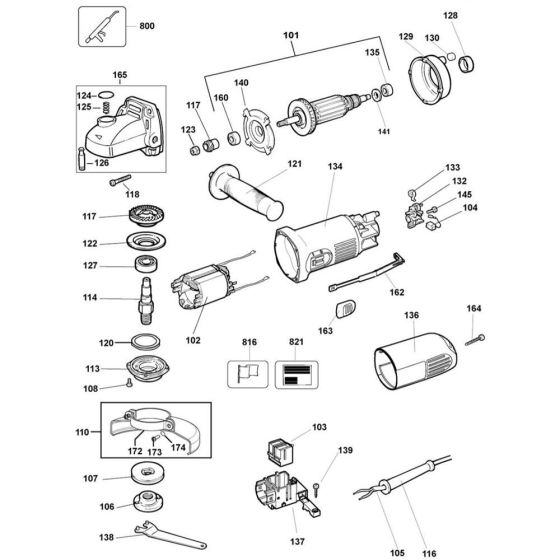 800
101
128
129
130
135
165
124
125
126
140
117
160
123
141
118
121
134
133
132
145
104
117
122
127
114
102
162
163
136
164
120
113
108
816
821
110
172
173
174
103
139
107
106
138
137
105
116