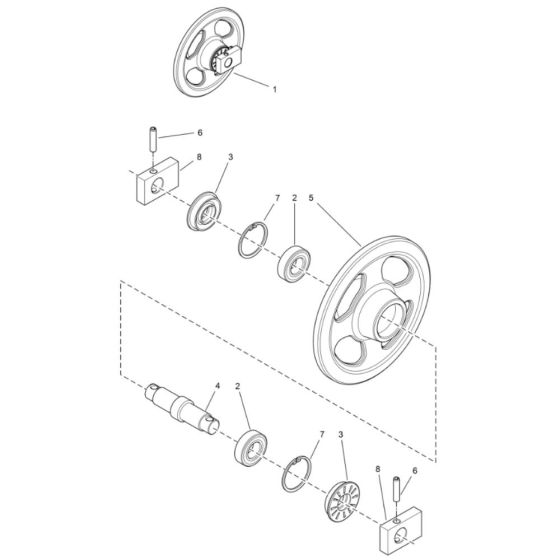 1

6

8

3

7

2

5

4

2

7

3

8

6