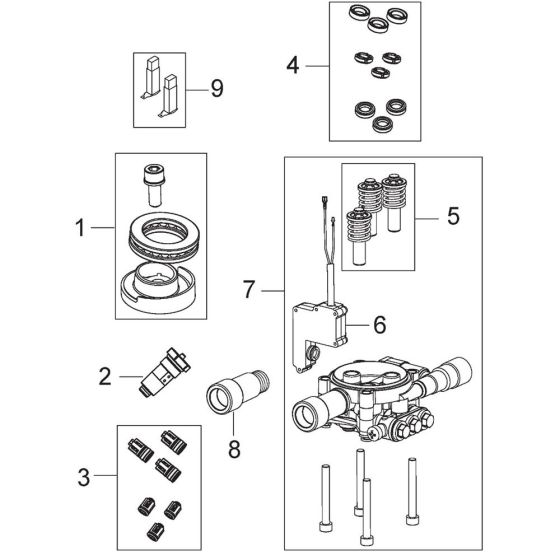 9
4
1
5
7
6
2
8
3