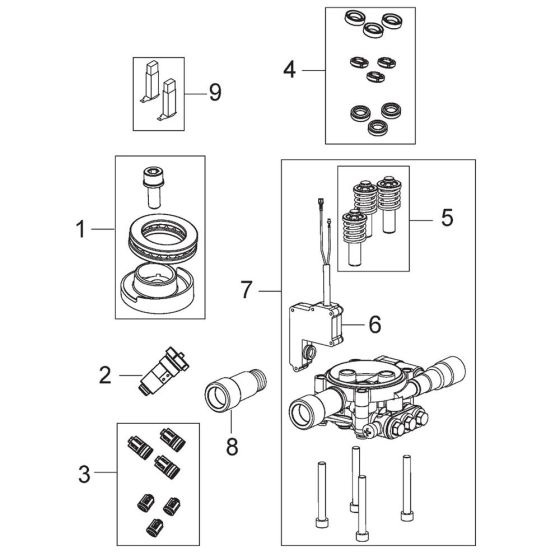 9
4
1
5
7
6
2
8
3