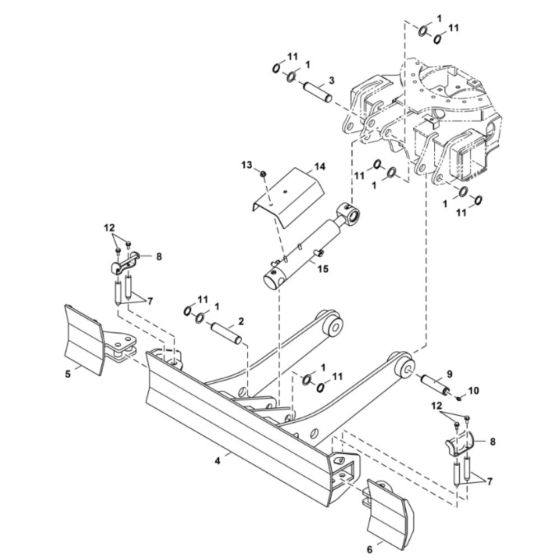 1
11
11
1
3
13
14
11
1
1
11
12
8
15
7
11
1
2
5
1
11
9
10
12
8
4
7
6