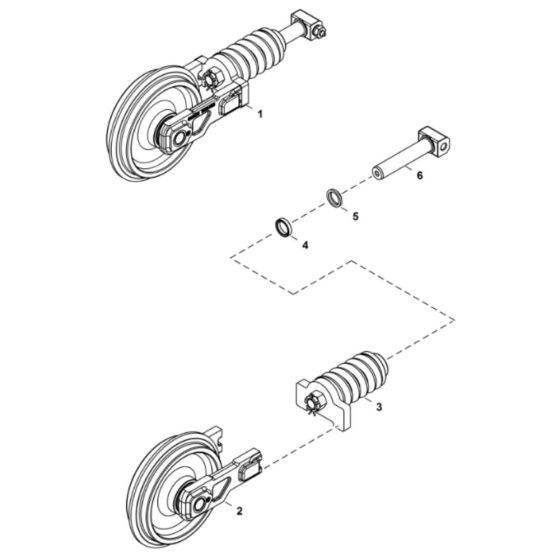 1
6
5
4
3
2