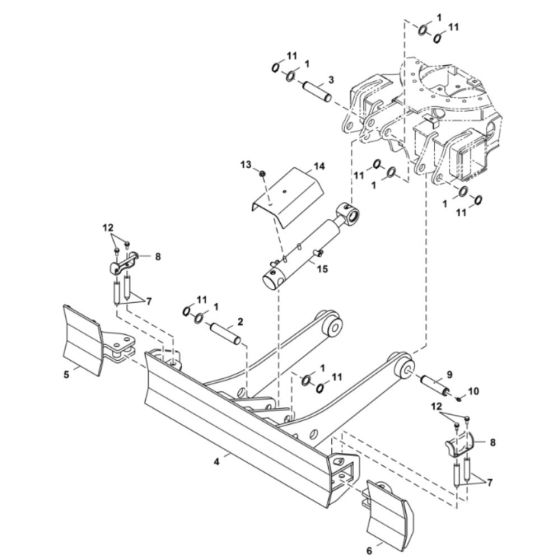 1
11
11
1
3
13
14
11
1
1
11
12
8
15
7
11
1
2
5
1
11
9
10
12
8
4
7
6