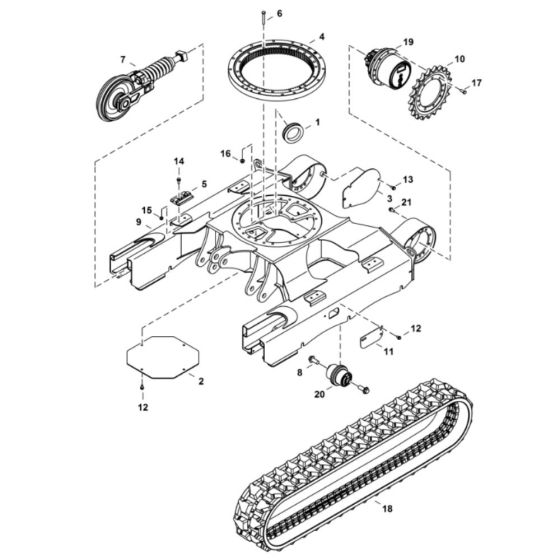 6
4
7
19
10
17
1
16
14
5
13
3
21
15
9
12
11
2
8
20
12
18