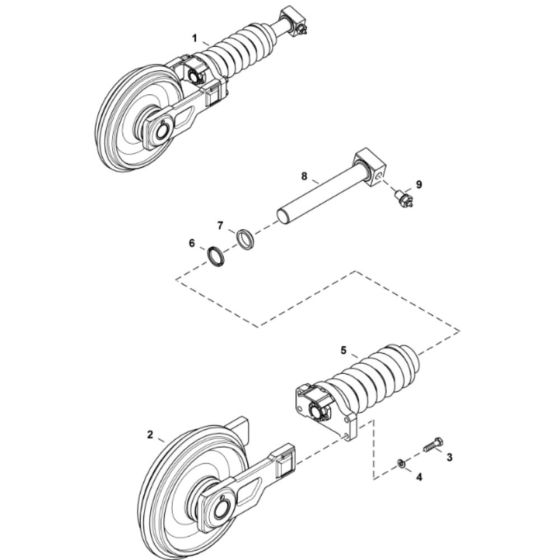 1

8

9

7

6

5

2

3

4