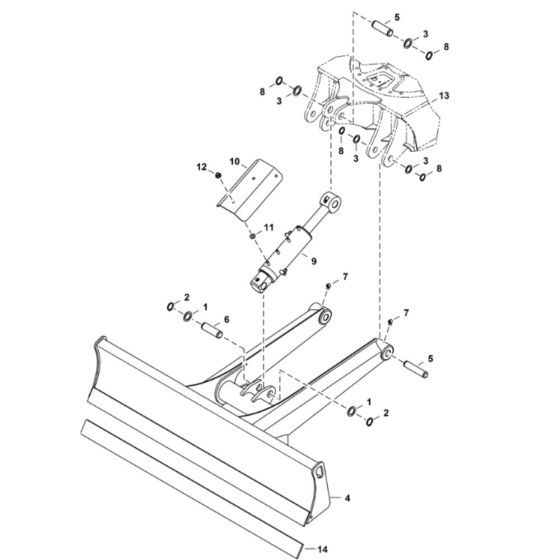 5
3
8
8
3
13
8
3
3
8
12
10
11
9
7
2
1
6
7
5
1
2
4
14