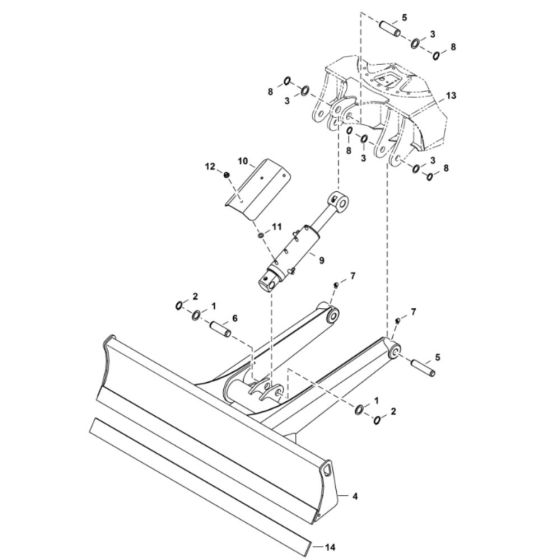 5
3
8
8
3
13
8
3
3
8
12
10
11
9
7
2
1
6
7
5
1
2
4
14