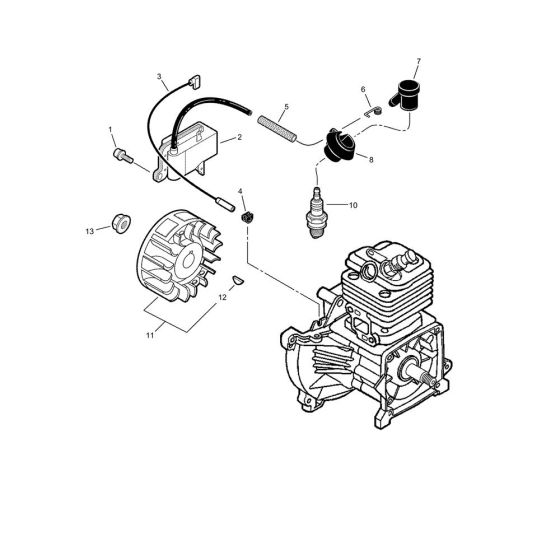 3
7
6
5
1
2
8
4
10
13
12
11