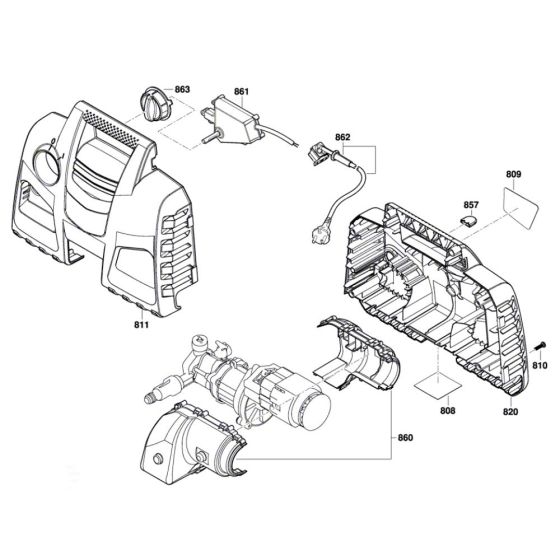 863
861
862
809
857
0
I
811
810
808
820
860