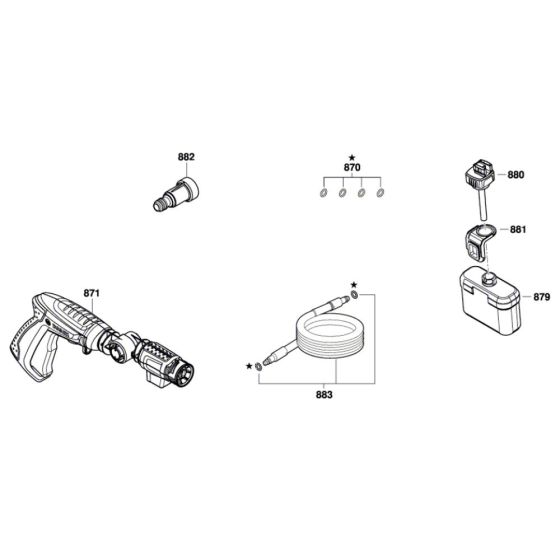 882

★
870

880

881

871

★

879

★

883