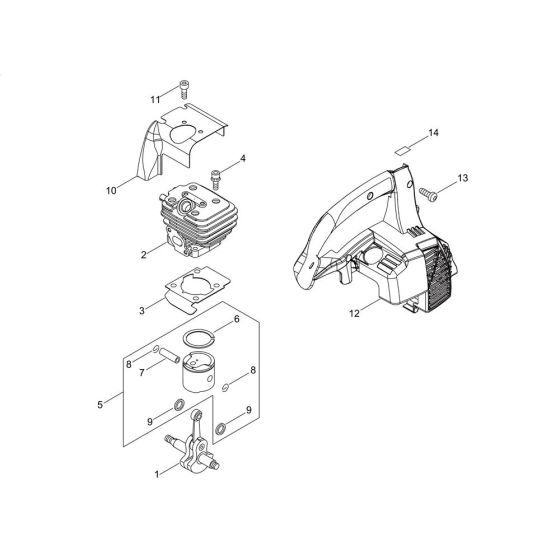 11
10
4
2
3
6
8
7
8
5
9
9
1
14
13
12