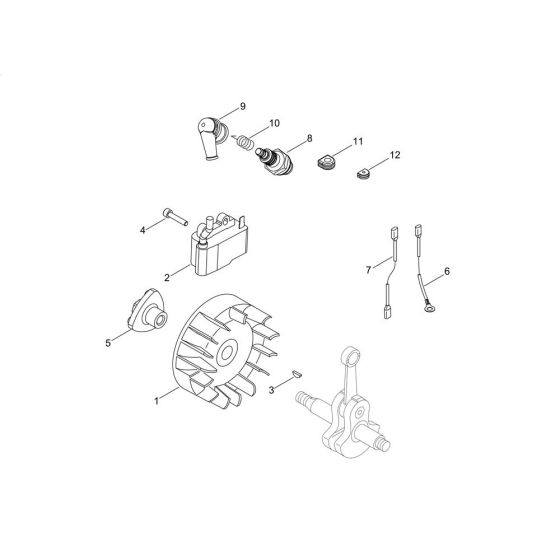 9
10
8
11
12
4
2
7
6
5
1
3