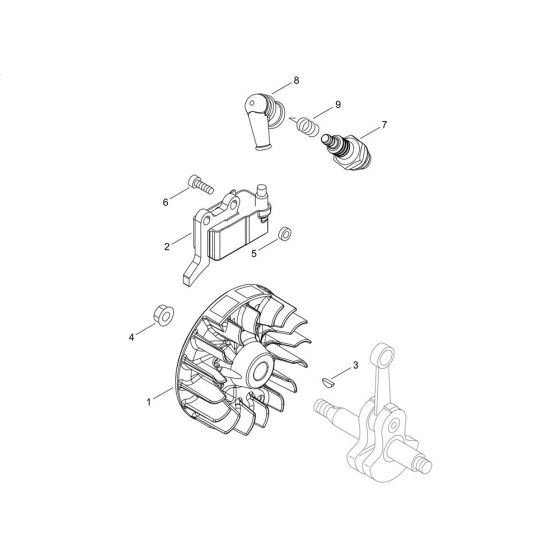 8
9
7
6
2
5
4
3
1