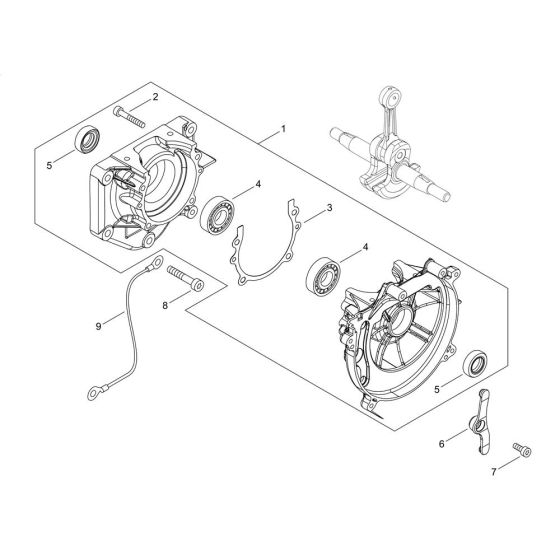 2
1
5
4
3
4
8
9
5
6
7