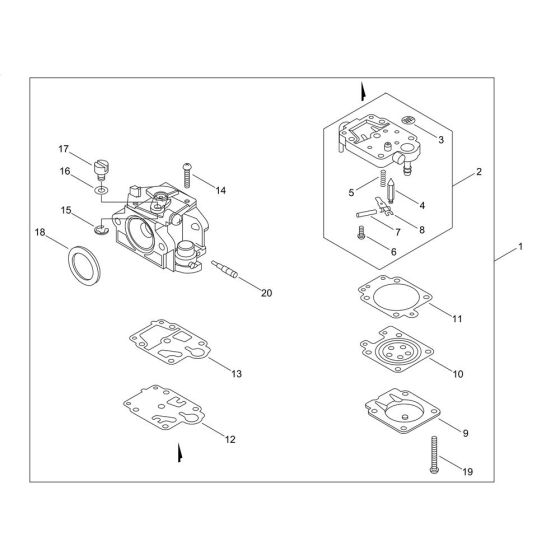 17
16
15
18
14
20
13
12
3
2
5
4
7
8
6
1
11
10
9
19