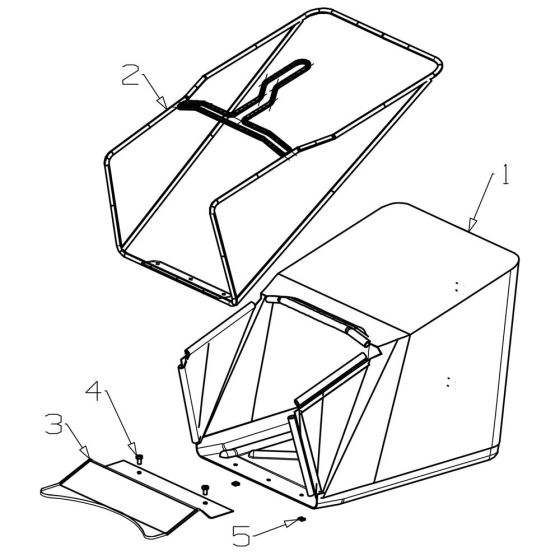 2

1

4

3

5